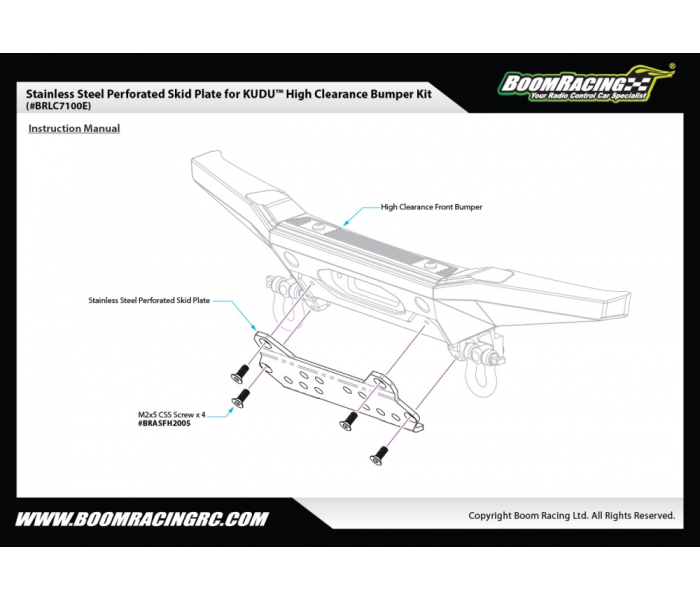 Stainless Steel Perforated Skid Plate for KUDU™ High Clearance Bumper Kit
(#BRLC7100E)

BOOMRACING®
Your Radio Control Car Specialist

Instruction Manual

High Clearance Front Bumper

Stainless Steel Perforated Skid Plate

M2x5 CSS Screw x 4
#BRASFH2005

WWW.BOOMRACINGRC.COM

Copyright Boom Racing Ltd. All Rights Reserved.