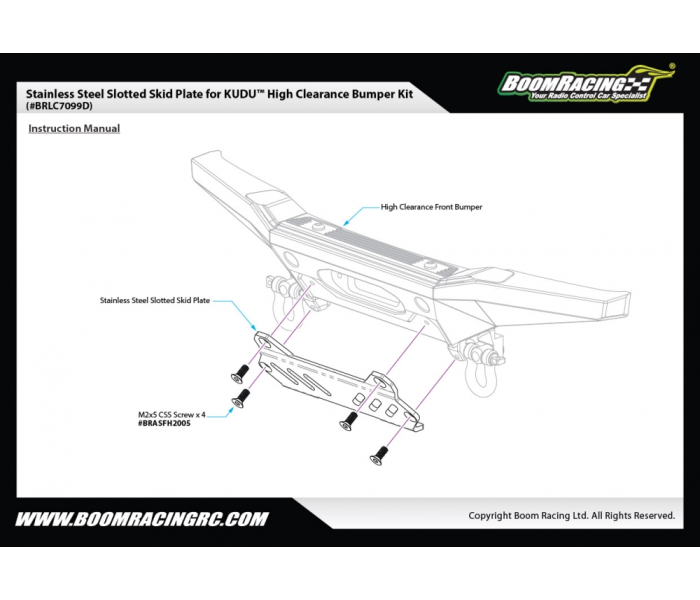 Stainless Steel Slotted Skid Plate for KUDU™ High Clearance Bumper Kit
(#BRLC7099D)

BOOMRACING®
Your Radio Control Car Specialist

Instruction Manual

High Clearance Front Bumper

Stainless Steel Slotted Skid Plate

M2x5 CSS Screw x 4
#BRASFH2005

WWW.BOOMRACINGRC.COM

Copyright Boom Racing Ltd. All Rights Reserved.