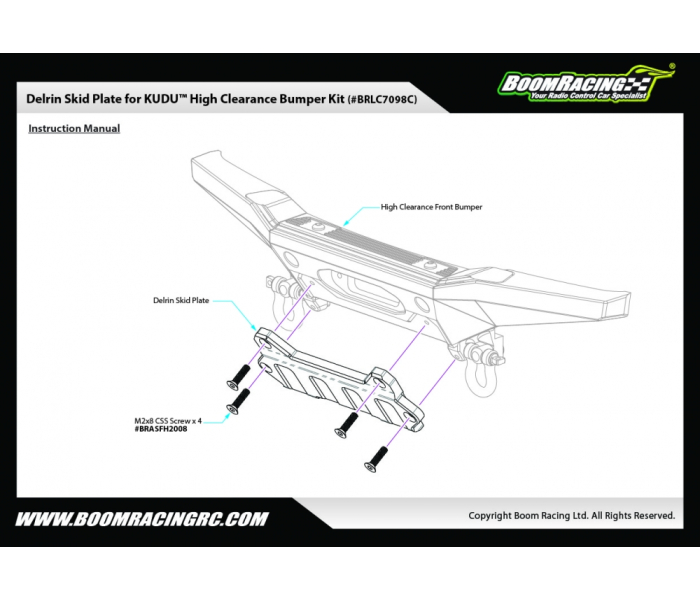 Delrin Skid Plate for KUDU™ High Clearance Bumper Kit (#BRLC7098C)

BOOMRACING®
Your Radio Control Car Specialist

Instruction Manual

High Clearance Front Bumper

Delrin Skid Plate

M2x8 CSS Screw x 4
#BRASFH2008

WWW.BOOMRACINGRC.COM

Copyright Boom Racing Ltd. All Rights Reserved.