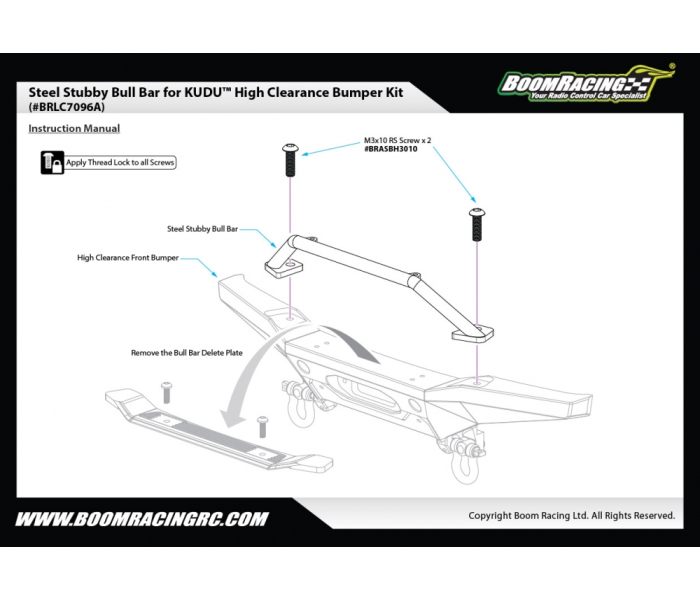 Steel Stubby Bull Bar for KUDU™ High Clearance Bumper Kit
(#BRLC7096A)

BOOMRACING®
Your Radio Control Car Specialist

Instruction Manual

Apply Thread Lock to all Screws

M3x10 RS Screw x 2
#BRASBH3010

Steel Stubby Bull Bar

High Clearance Front Bumper

Remove the Bull Bar Delete Plate

WWW.BOOMRACINGRC.COM

Copyright Boom Racing Ltd. All Rights Reserved.